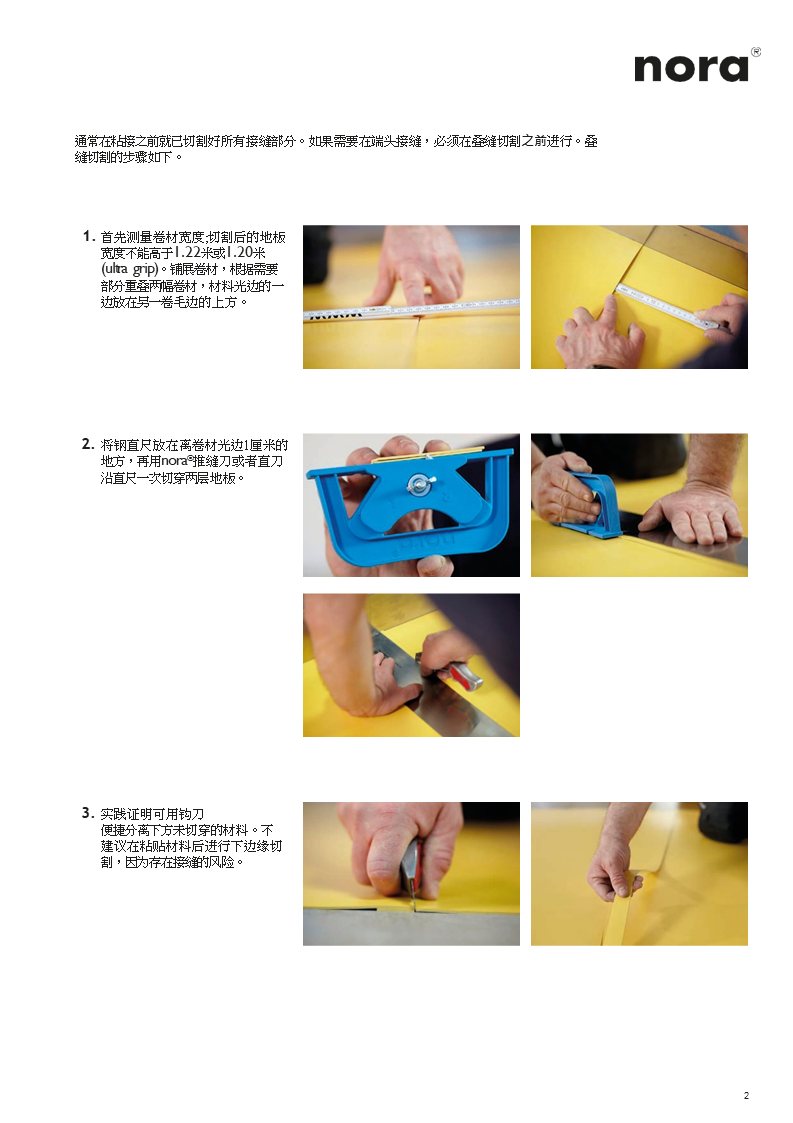 nora®

通常在粘接之前就已切割好所有接缝部分。如果需要在端头接缝，必须在叠缝切割之前进行。叠缝切割的步骤如下。

1. 首先测量卷材宽度;切割后的地板宽度不能高于1.22米或1.20米 (ultra grip)。铺展卷材，根据需要部分重叠两幅卷材，材料光边的一边放在另一卷毛边的上方。

2. 将钢直尺放在离卷材光边1厘米的地方，再用nora®推缝刀或者直刀沿直尺一次切穿两层地板。

3. 实践证明可用钩刀便捷分离下方未切穿的材料。不建议在粘贴材料后进行下边缘切割，因为存在接缝的风险。

2